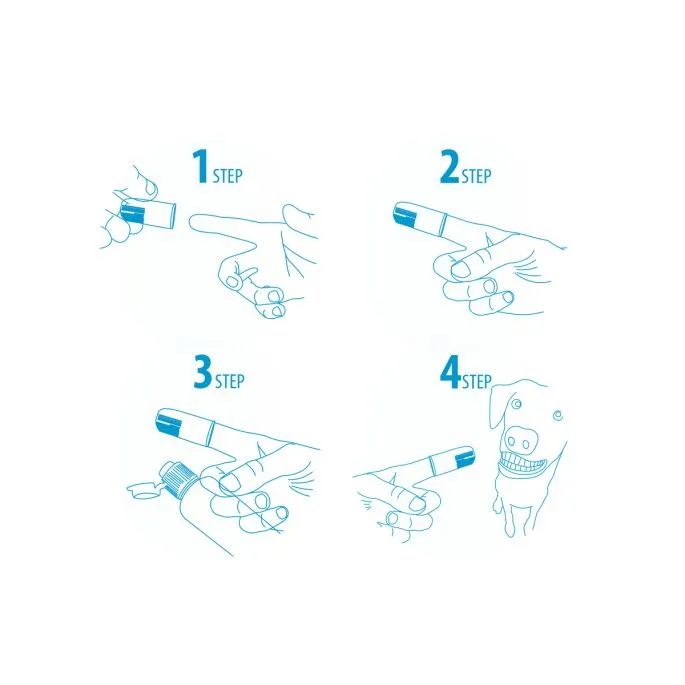 1 STEP

2 STEP

3 STEP

4 STEP